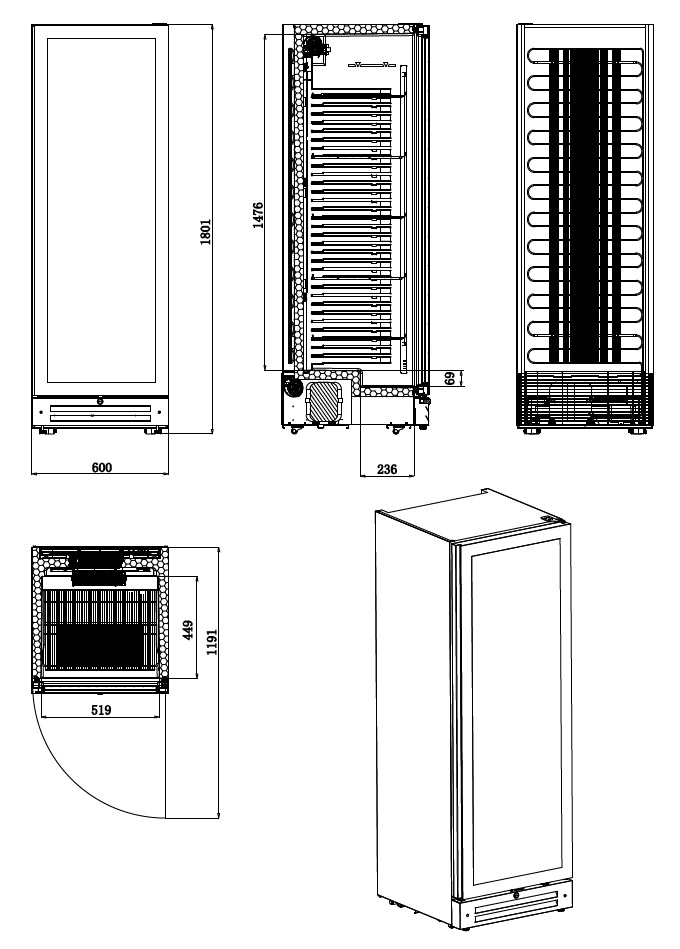 1801
600
1476
69
236
449
1191
519