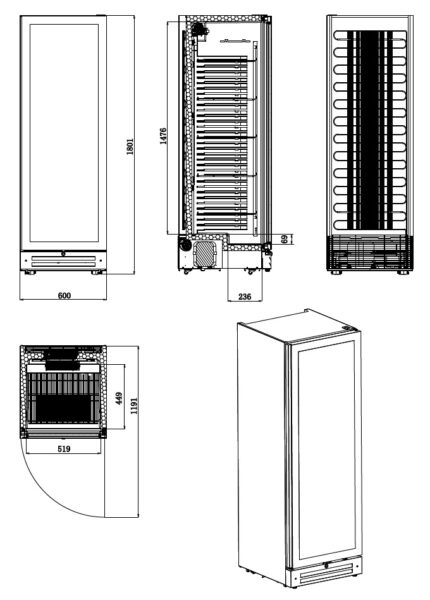 1801
600
1476
69
236
449
1191
519